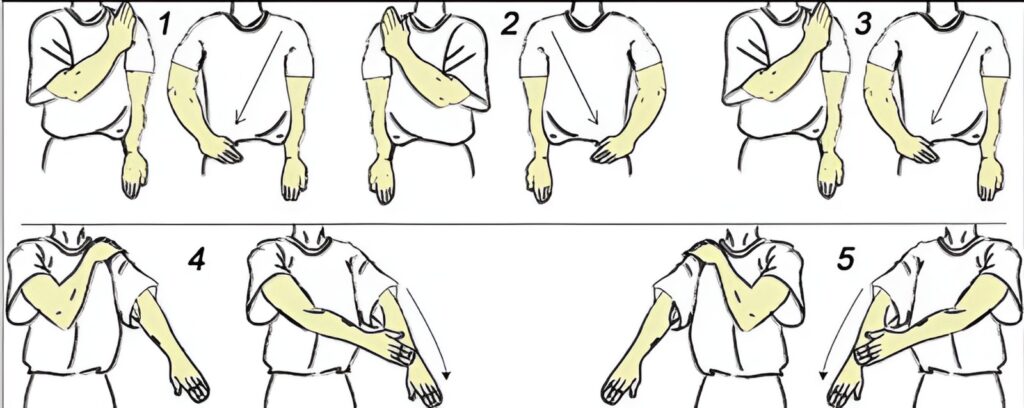 1
2
3
4
5