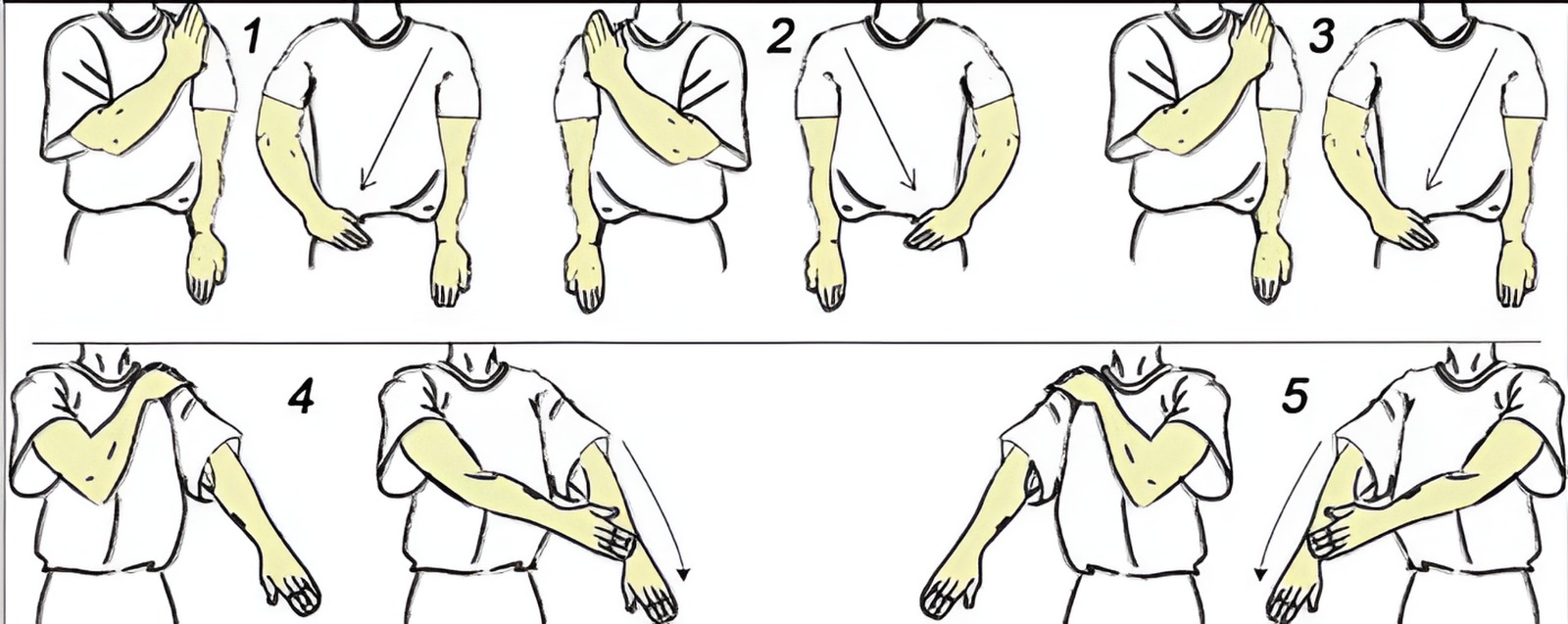 1

2

3

4

5